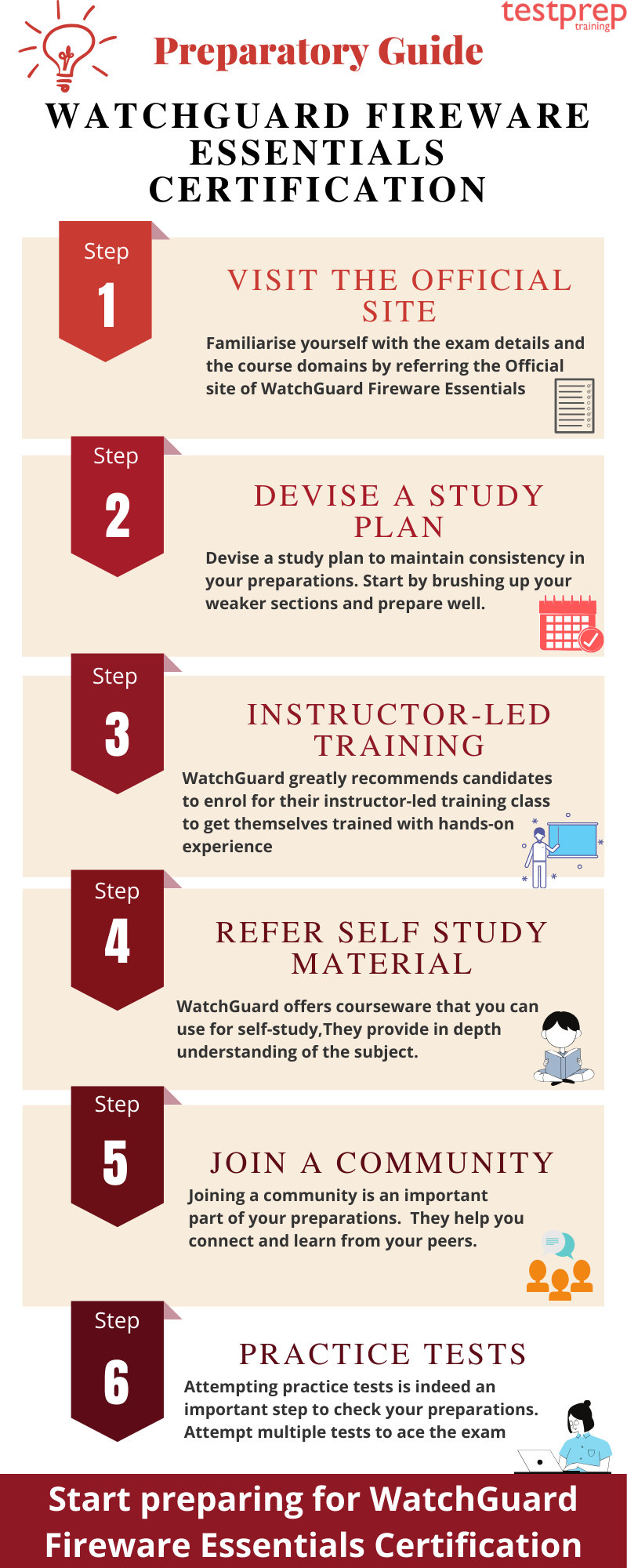 testprep training

Preparatory Guide

WATCHGUARD FIREWARE ESSENTIALS CERTIFICATION

Step 1

VISIT THE OFFICIAL SITE

Familiarise yourself with the exam details and the course domains by referring the Official site of WatchGuard Fireware Essentials

Step 2

DEVISE A STUDY PLAN

Devise a study plan to maintain consistency in your preparations. Start by brushing up your weaker sections and prepare well.

Step 3

INSTRUCTOR-LED TRAINING

WatchGuard greatly recommends candidates to enrol for their instructor-led training class to get themselves trained with hands-on experience

Step 4

REFER SELF STUDY MATERIAL

WatchGuard offers courseware that you can use for self-study,They provide in depth understanding of the subject.

Step 5

JOIN A COMMUNITY

Joining a community is an important part of your preparations. They help you connect and learn from your peers.

Step 6

PRACTICE TESTS

Attempting practice tests is indeed an important step to check your preparations. Attempt multiple tests to ace the exam

Start preparing for WatchGuard Fireware Essentials Certification