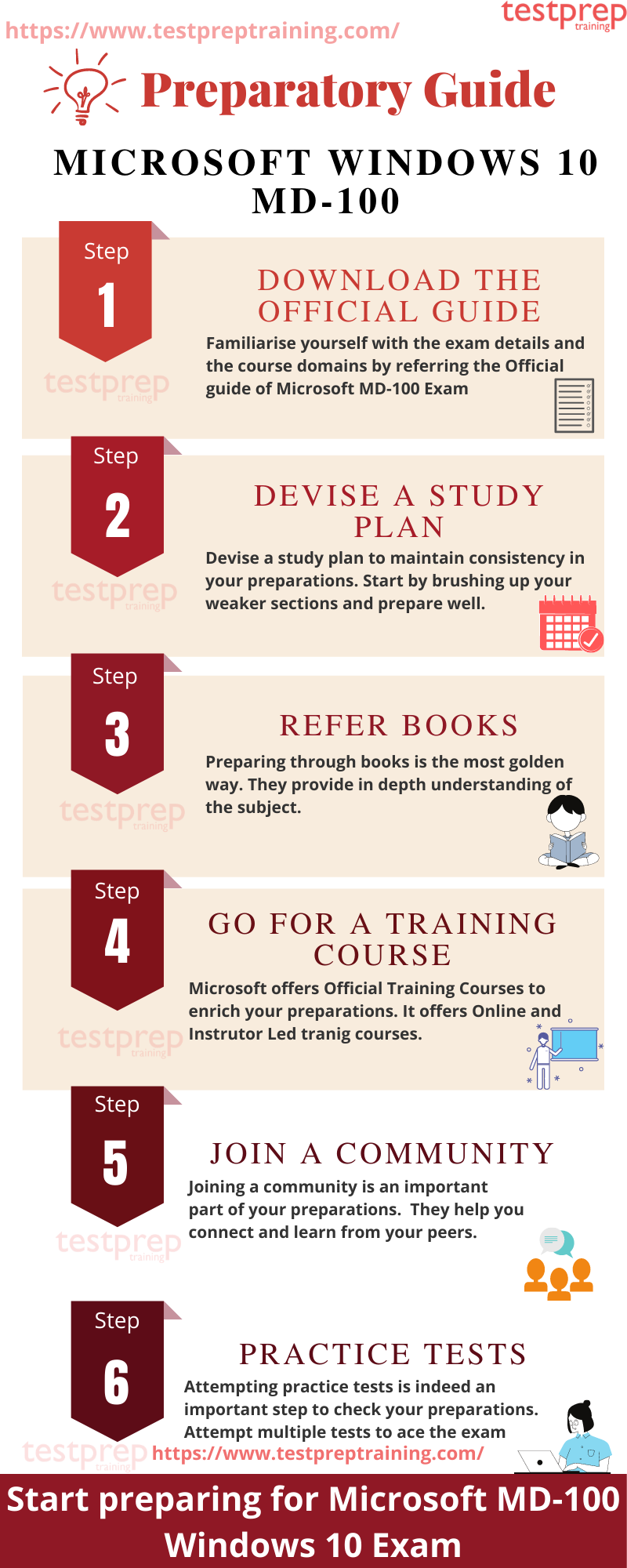 https://www.testpreptraining.com/

testprep training

Preparatory Guide

MICROSOFT WINDOWS 10 MD-100

Step 1

testprep training

DOWNLOAD THE OFFICIAL GUIDE

Familiarise yourself with the exam details and the course domains by referring the Official guide of Microsoft MD-100 Exam

Step 2

testprep training

DEVISE A STUDY PLAN

Devise a study plan to maintain consistency in your preparations. Start by brushing up your weaker sections and prepare well.

Step 3

testprep training

REFER BOOKS

Preparing through books is the most golden way. They provide in depth understanding of the subject.

Step 4

testprep training

GO FOR A TRAINING COURSE

Microsoft offers Official Training Courses to enrich your preparations. It offers Online and Instrutor Led tranig courses.

Step 5

testprep training

JOIN A COMMUNITY

Joining a community is an important part of your preparations. They help you connect and learn from your peers.

Step 6

testprep training

PRACTICE TESTS

Attempting practice tests is indeed an important step to check your preparations. Attempt multiple tests to ace the exam

https://www.testpreptraining.com/

Start preparing for Microsoft MD-100 Windows 10 Exam