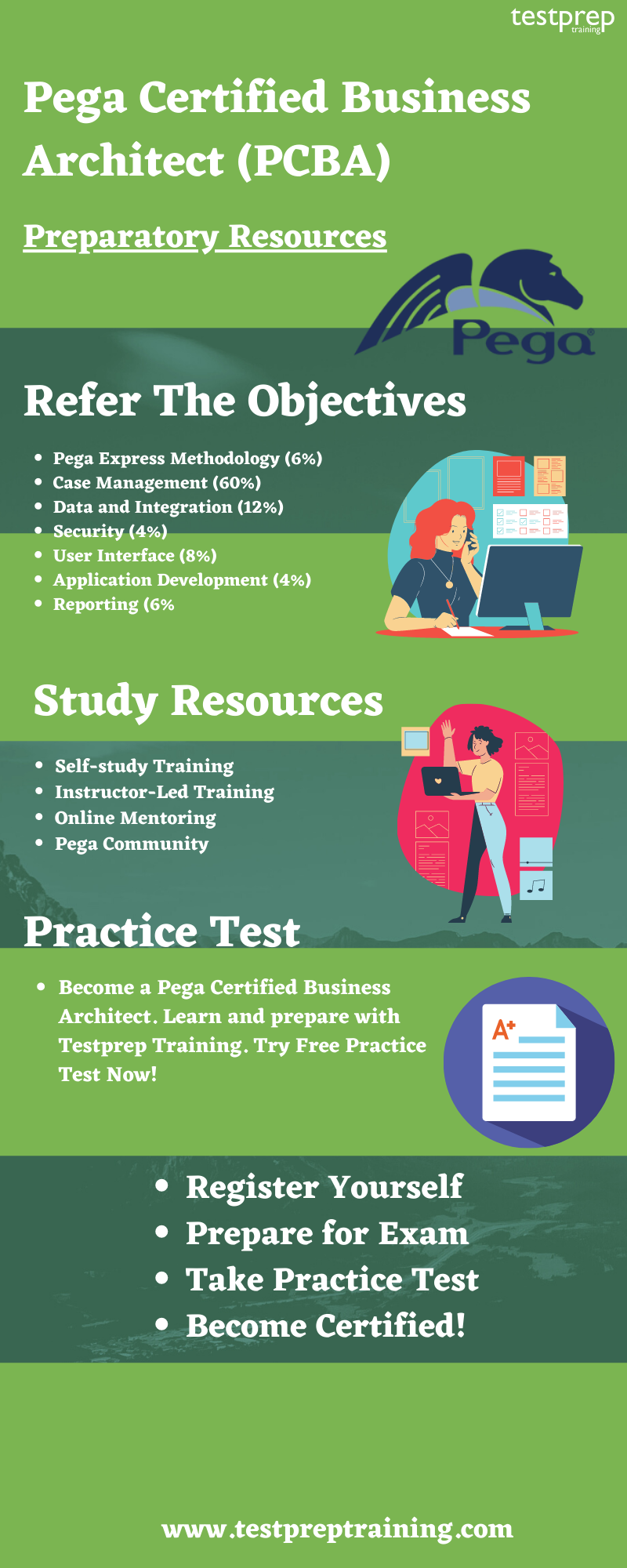 testprep training

Pega Certified Business Architect (PCBA)

Preparatory Resources

Pega

Refer The Objectives

- Pega Express Methodology (6%)
- Case Management (60%)
- Data and Integration (12%)
- Security (4%)
- User Interface (8%)
- Application Development (4%)
- Reporting (6%

Study Resources

- Self-study Training
- Instructor-Led Training
- Online Mentoring
- Pega Community

Practice Test

- Become a Pega Certified Business Architect. Learn and prepare with Testprep Training. Try Free Practice Test Now!

A+

- Register Yourself
- Prepare for Exam
- Take Practice Test
- Become Certified!

www.testpreptraining.com