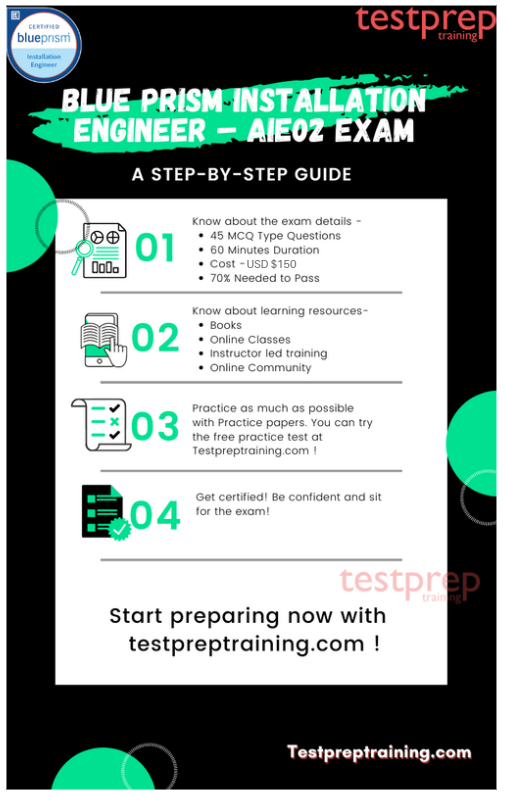 CERTIFIED
blueprism
Installation Engineer

testprep
training

BLUE PRISM INSTALLATION ENGINEER – AIE02 EXAM

A STEP-BY-STEP GUIDE

01

Know about the exam details -
- 45 MCQ Type Questions
- 60 Minutes Duration
- Cost -USD $150
- 70% Needed to Pass

02

Know about learning resources-
- Books
- Online Classes
- Instructor led training
- Online Community

03

Practice as much as possible with Practice papers. You can try the free practice test at Testpreptraining.com !

04

Get certified! Be confident and sit for the exam!

testprep
training

Start preparing now with testpreptraining.com !

Testpreptraining.com