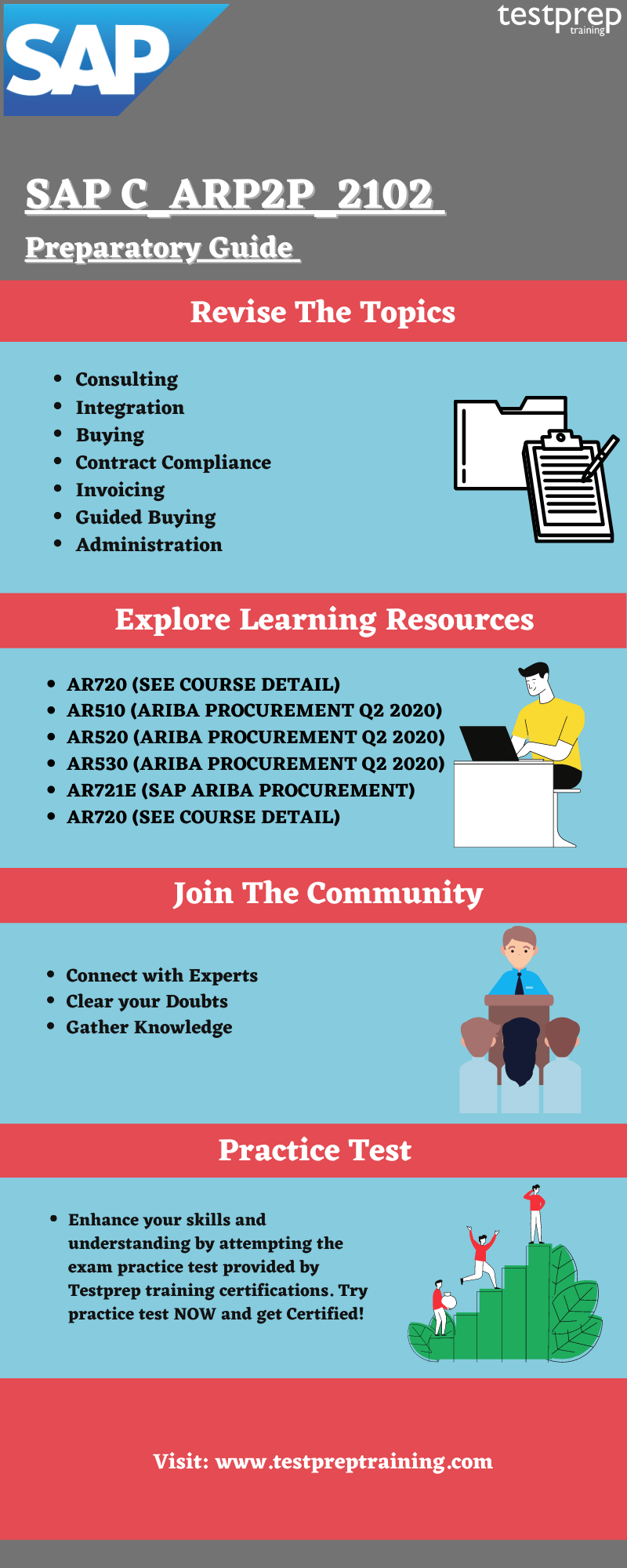 SAP

testprep training

SAP C_ARP2P_2102

Preparatory Guide

Revise The Topics

- Consulting
- Integration
- Buying
- Contract Compliance
- Invoicing
- Guided Buying
- Administration

Explore Learning Resources

- AR720 (SEE COURSE DETAIL)
- AR510 (ARIBA PROCUREMENT Q2 2020)
- AR520 (ARIBA PROCUREMENT Q2 2020)
- AR530 (ARIBA PROCUREMENT Q2 2020)
- AR721E (SAP ARIBA PROCUREMENT)
- AR720 (SEE COURSE DETAIL)

Join The Community

- Connect with Experts
- Clear your Doubts
- Gather Knowledge

Practice Test

- Enhance your skills and understanding by attempting the exam practice test provided by Testprep training certifications. Try practice test NOW and get Certified!

Visit: www.testpreptraining.com