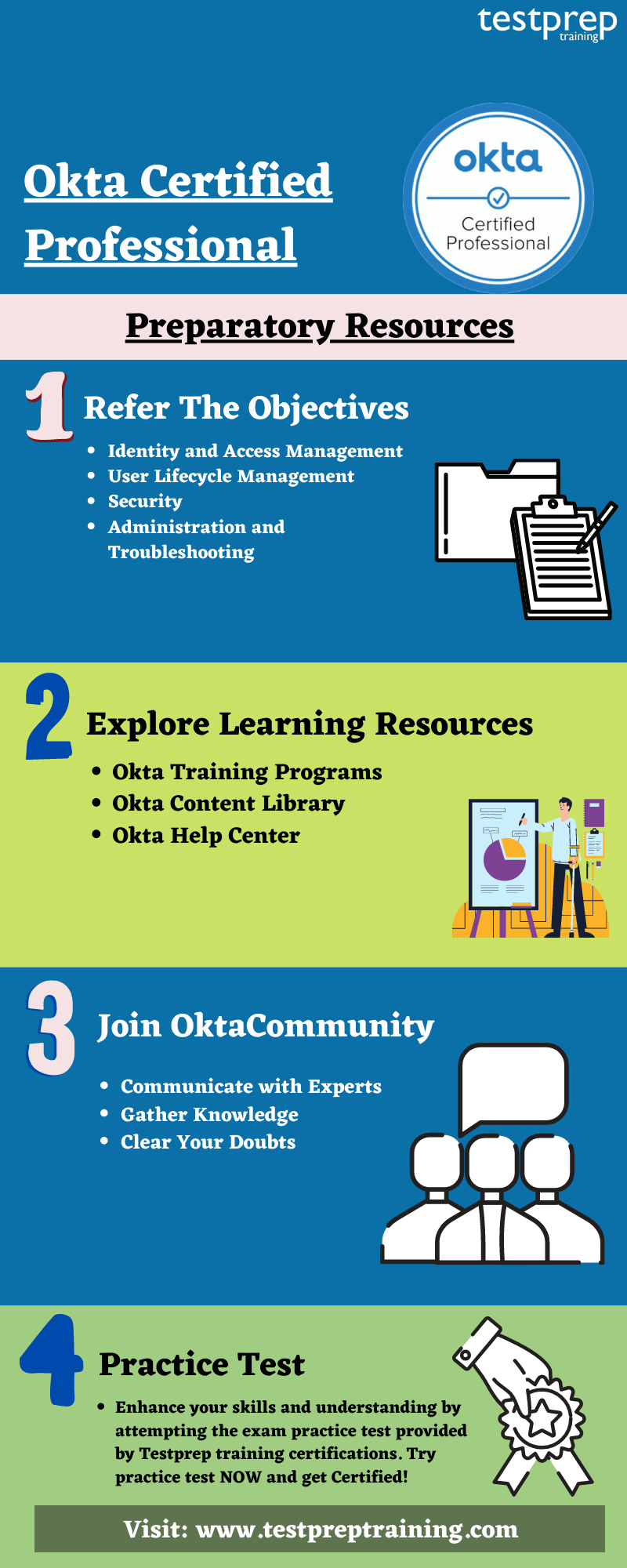 testprep training

Okta Certified Professional

okta
Certified Professional

Preparatory Resources

1 Refer The Objectives

- Identity and Access Management
- User Lifecycle Management
- Security
- Administration and Troubleshooting

2 Explore Learning Resources

- Okta Training Programs
- Okta Content Library
- Okta Help Center

3 Join OktaCommunity

- Communicate with Experts
- Gather Knowledge
- Clear Your Doubts

4 Practice Test

- Enhance your skills and understanding by attempting the exam practice test provided by Testprep training certifications. Try practice test NOW and get Certified!

Visit: www.testpreptraining.com