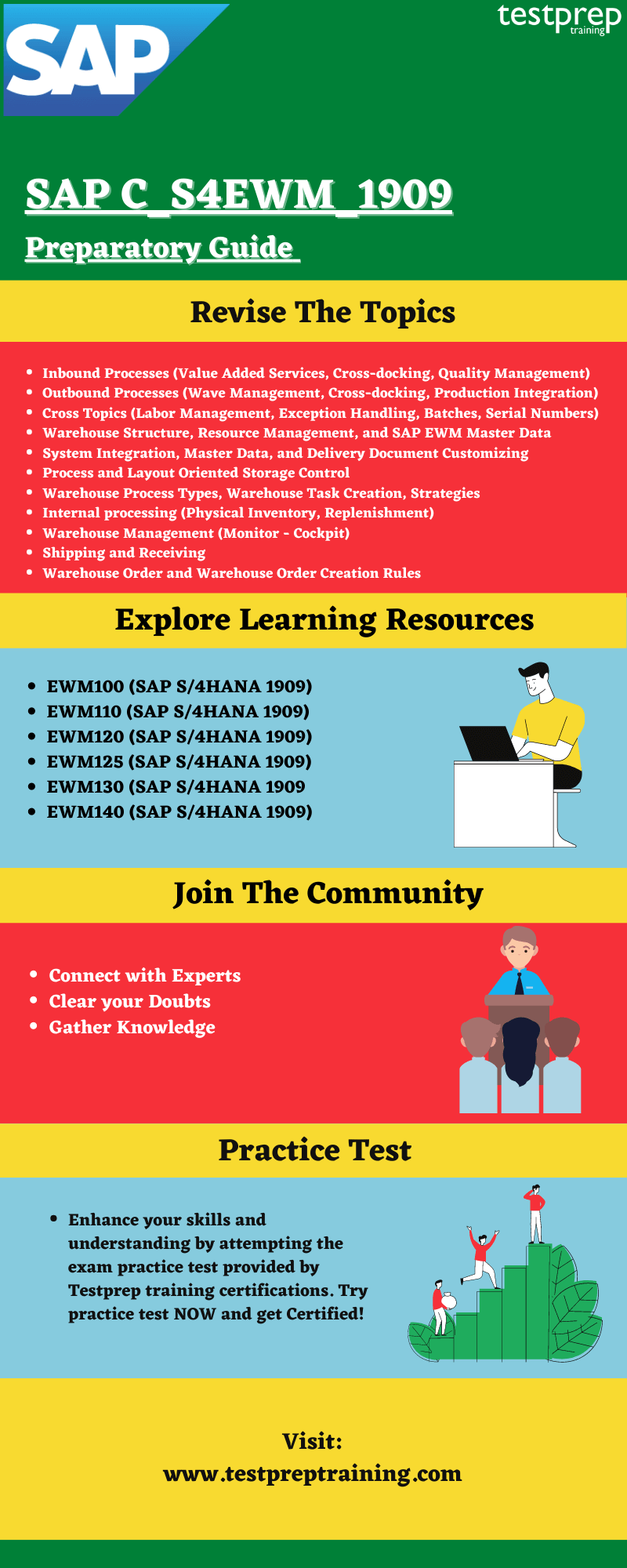 SAP

testprep training

SAP C_S4EWM_1909

Preparatory Guide

Revise The Topics

- Inbound Processes (Value Added Services, Cross-docking, Quality Management)
- Outbound Processes (Wave Management, Cross-docking, Production Integration)
- Cross Topics (Labor Management, Exception Handling, Batches, Serial Numbers)
- Warehouse Structure, Resource Management, and SAP EWM Master Data
- System Integration, Master Data, and Delivery Document Customizing
- Process and Layout Oriented Storage Control
- Warehouse Process Types, Warehouse Task Creation, Strategies
- Internal processing (Physical Inventory, Replenishment)
- Warehouse Management (Monitor - Cockpit)
- Shipping and Receiving
- Warehouse Order and Warehouse Order Creation Rules

Explore Learning Resources

- EWM100 (SAP S/4HANA 1909)
- EWM110 (SAP S/4HANA 1909)
- EWM120 (SAP S/4HANA 1909)
- EWM125 (SAP S/4HANA 1909)
- EWM130 (SAP S/4HANA 1909
- EWM140 (SAP S/4HANA 1909)

Join The Community

- Connect with Experts
- Clear your Doubts
- Gather Knowledge

Practice Test

- Enhance your skills and understanding by attempting the exam practice test provided by Testprep training certifications. Try practice test NOW and get Certified!

Visit:
www.testpreptraining.com